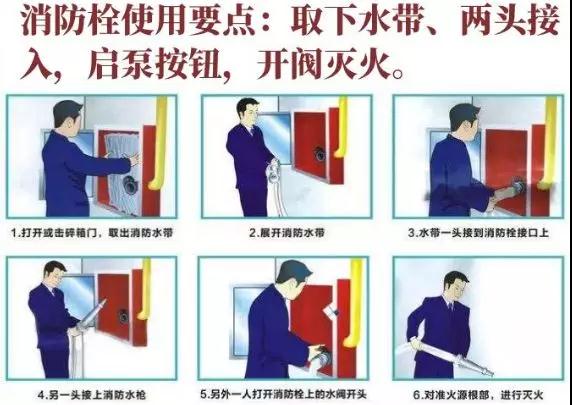 消防栓使用要点：取下水带、两头接入，启泵按钮，开阀灭火。

1.打开或击碎箱门，取出消防水带

2.展开消防水带

3.水带一头接到消防栓接口上

4.另一头接上消防水枪

5.另外一人打开消防栓上的水阀开头

6.对准火源根部，进行灭火